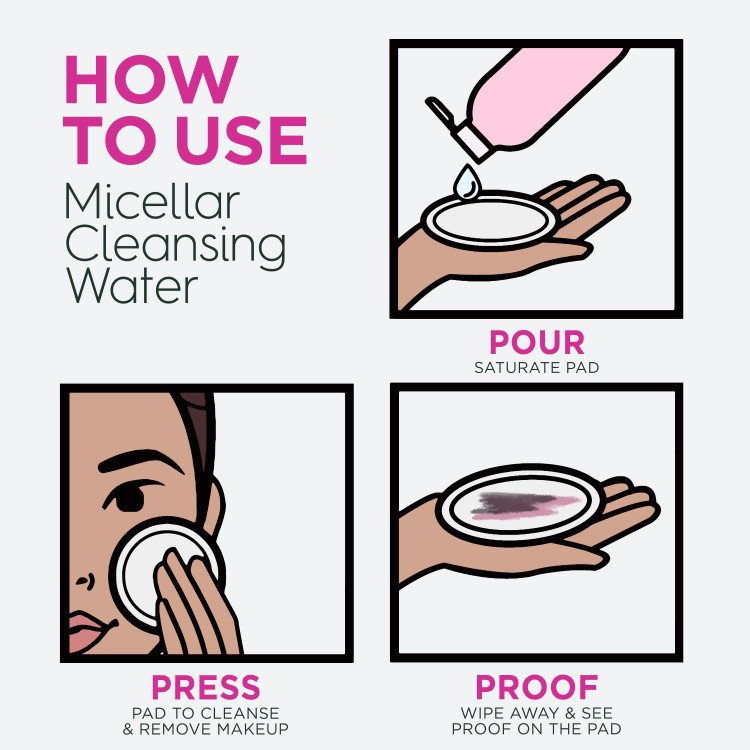 HOW TO USE
Micellar Cleansing Water

POUR
SATURATE PAD

PRESS
PAD TO CLEANSE & REMOVE MAKEUP

PROOF
WIPE AWAY & SEE PROOF ON THE PAD